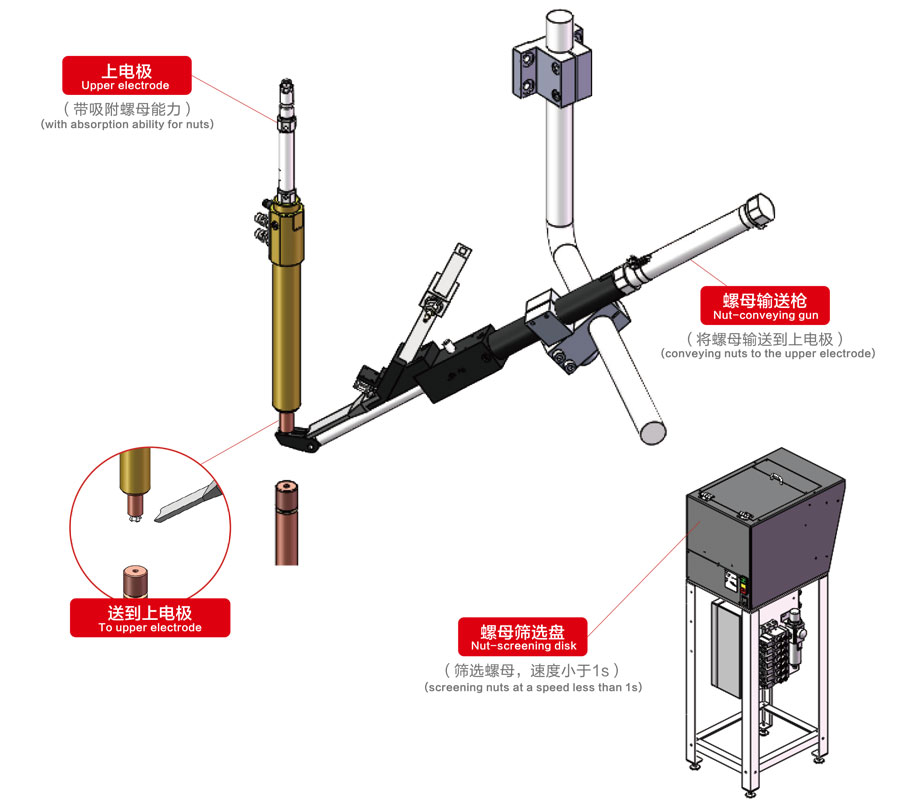 上电极
Upper electrode
（带吸附螺母能力）
(with absorption ability for nuts)

螺母输送枪
Nut-conveying gun
（将螺母输送到上电极）
(conveying nuts to the upper electrode)

送到上电极
To upper electrode

螺母筛选盘
Nut-screening disk
（筛选螺母，速度小于1s）
(screening nuts at a speed less than 1s)